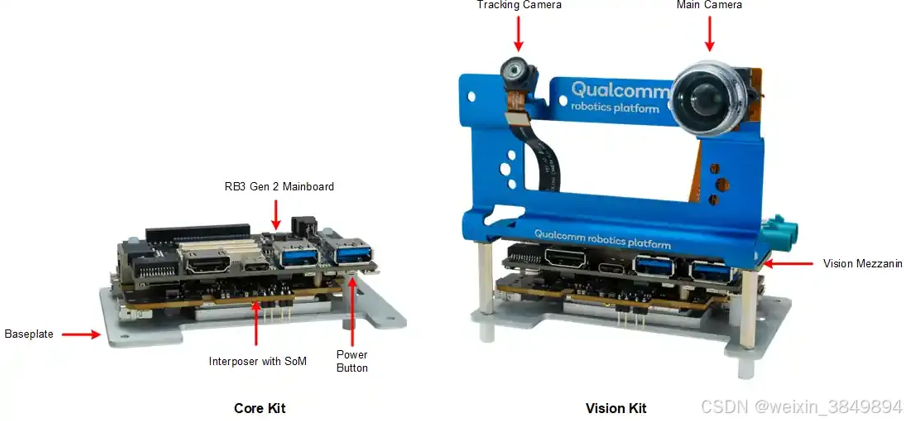 Tracking Camera

Main Camera

Qualcomm
robotics platform

Qualcomm robotics platform

RB3 Gen 2 Mainboard

Vision Mezzanin

Baseplate

Interposer with SoM

Power Button

Core Kit

Vision Kit

CSDN @weixin_3849894