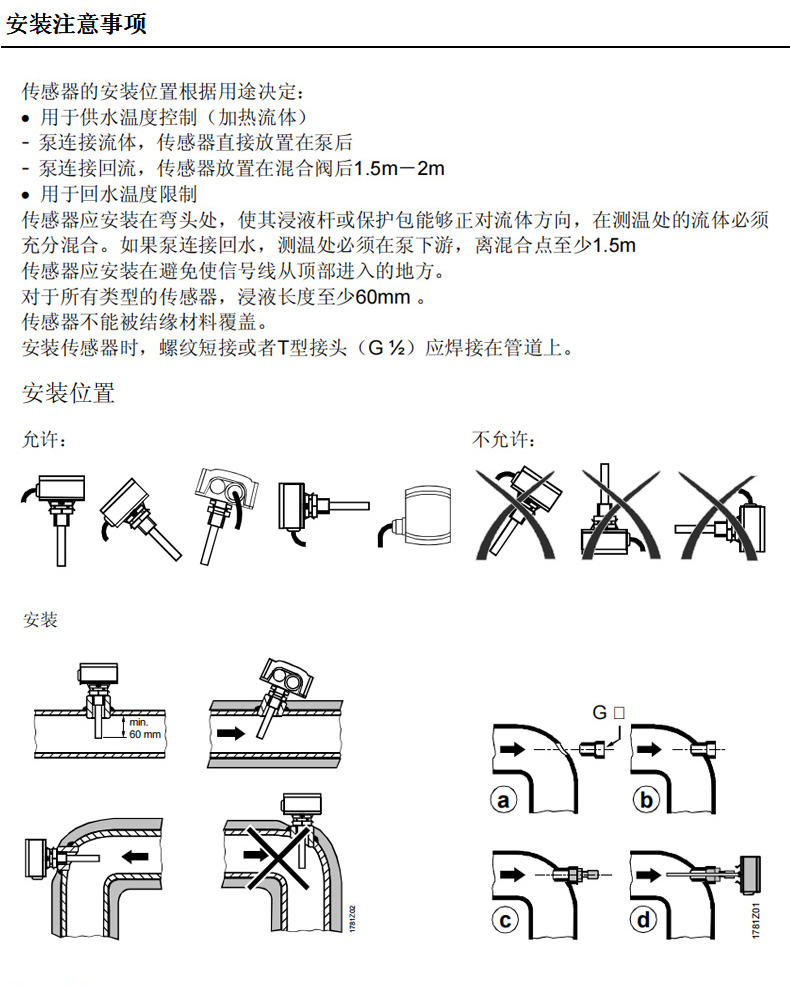 安装注意事项

传感器的安装位置根据用途决定：
• 用于供水温度控制（加热流体）
- 泵连接流体，传感器直接放置在泵后
- 泵连接回流，传感器放置在混合阀后1.5m－2m
• 用于回水温度限制
传感器应安装在弯头处，使其浸液杆或保护包能够正对流体方向，在测温处的流体必须充分混合。如果泵连接回水，测温处必须在泵下游，离混合点至少1.5m
传感器应安装在避免使信号线从顶部进入的地方。
对于所有类型的传感器，浸液长度至少60mm 。
传感器不能被结缘材料覆盖。
安装传感器时，螺纹短接或者T型接头（G ½）应焊接在管道上。

安装位置

允许：

不允许：

安装

min. 60 mm

1781Z02

G □

a

b

c

d

1781Z01