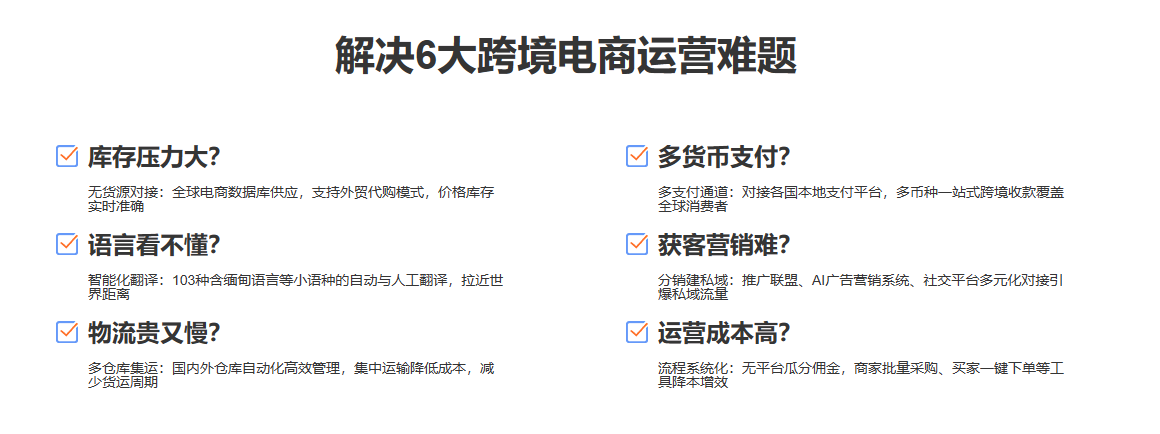 解决6大跨境电商运营难题

库存压力大?

无货源对接：全球电商数据库供应，支持外贸代购模式，价格库存实时准确

语言看不懂?

智能化翻译：103种含缅甸语言等小语种的自动与人工翻译，拉近世界距离

物流贵又慢?

多仓库集运：国内外仓库自动化高效管理，集中运输降低成本，减少货运周期

多货币支付?

多支付通道：对接各国本地支付平台，多币种一站式跨境收款覆盖全球消费者

获客营销难?

分销建私域：推广联盟、AI广告营销系统、社交平台多元化对接引爆私域流量

运营成本高?

流程系统化：无平台瓜分佣金，商家批量采购、买家一键下单等工具降本增效